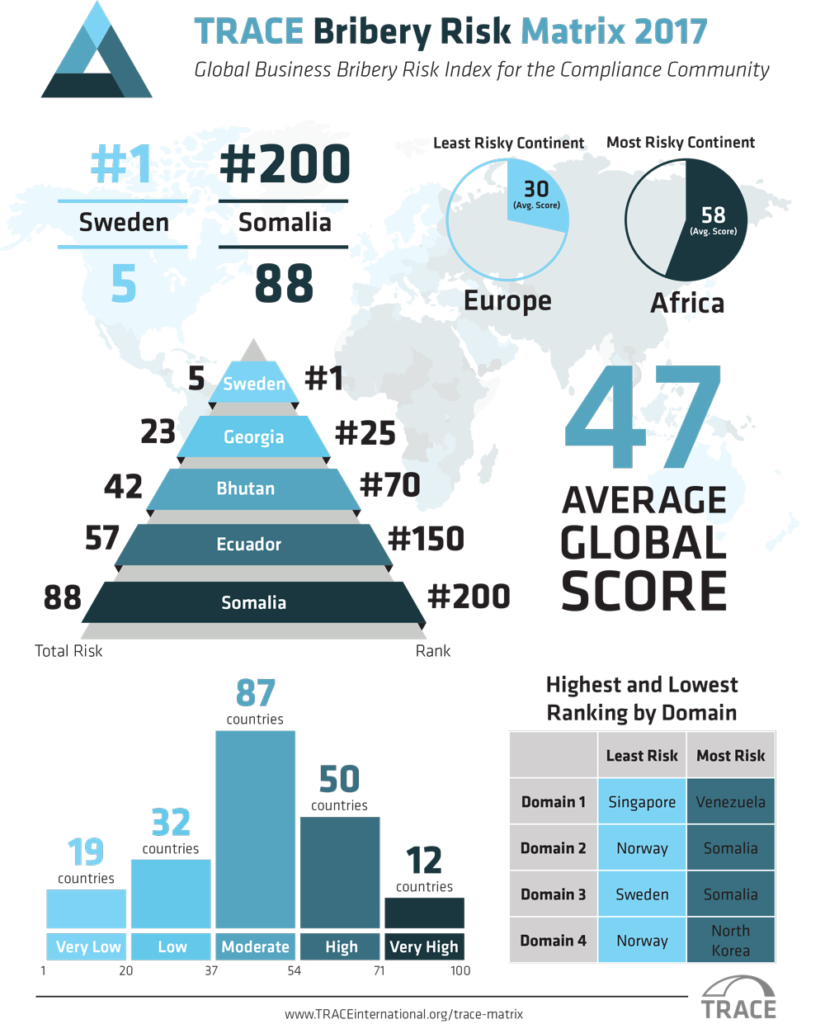 TRACE Bribery Risk Matrix 2017
Global Business Bribery Risk Index for the Compliance Community

#1
Sweden
5

#200
Somalia
88

Least Risky Continent
30
(Avg. Score)
Europe

Most Risky Continent
58
(Avg. Score)
Africa

5 Sweden #1
23 Georgia #25
42 Bhutan #70
57 Ecuador #150
88 Somalia #200
Total Risk
Rank

47
AVERAGE GLOBAL SCORE

19 countries
32 countries
87 countries
50 countries
12 countries
Very Low
Low
Moderate
High
Very High
1 20 37 54 71 100

Highest and Lowest Ranking by Domain

| | Least Risk | Most Risk |
|---|---|---|
| Domain 1 | Singapore | Venezuela |
| Domain 2 | Norway | Somalia |
| Domain 3 | Sweden | Somalia |
| Domain 4 | Norway | North Korea |

www.TRACEinternational.org/trace-matrix
TRACE