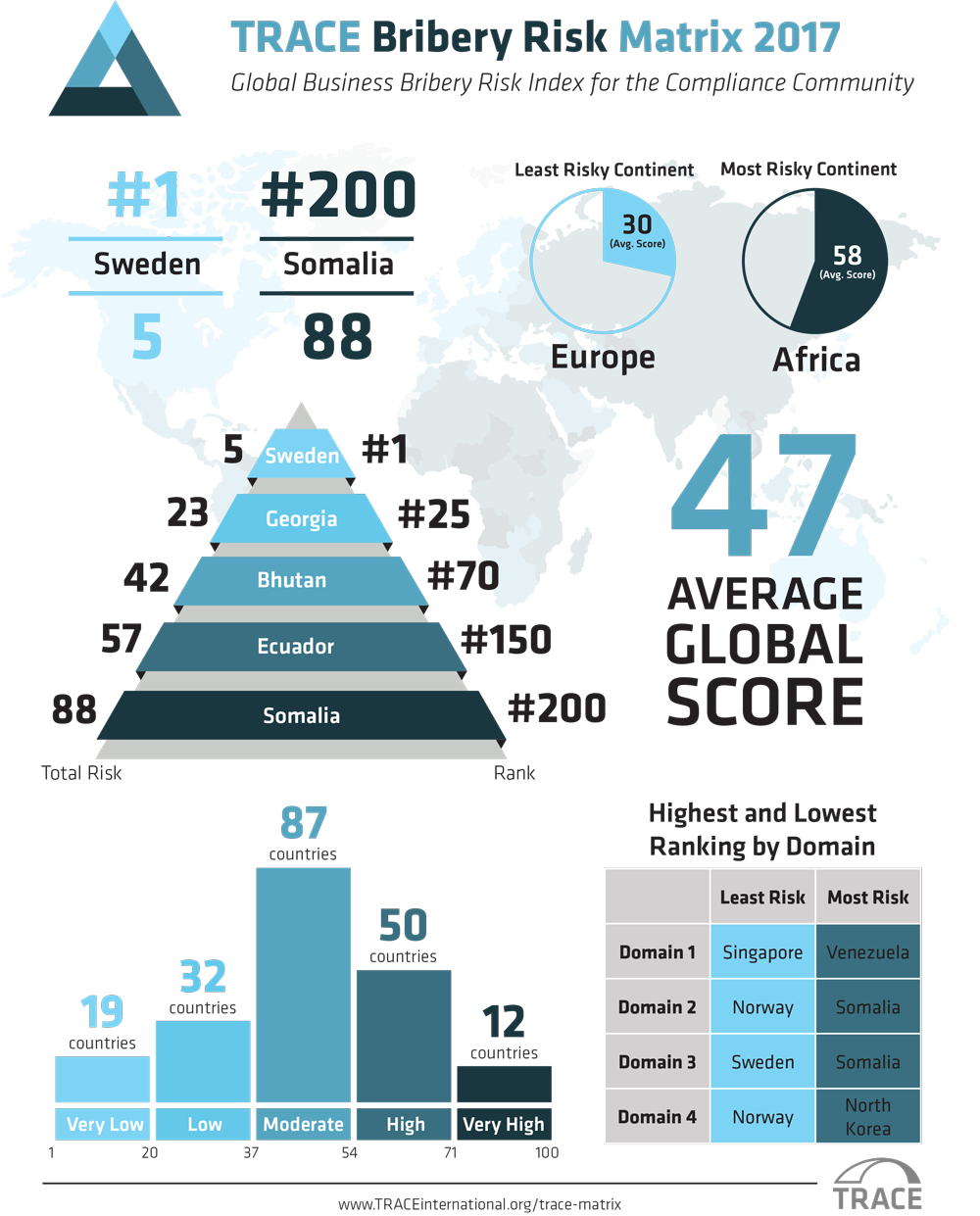 TRACE Bribery Risk Matrix 2017
Global Business Bribery Risk Index for the Compliance Community

#1
Sweden
5

#200
Somalia
88

Least Risky Continent
30 (Avg. Score)
Europe

Most Risky Continent
58 (Avg. Score)
Africa

5 Sweden #1
23 Georgia #25
42 Bhutan #70
57 Ecuador #150
88 Somalia #200
Total Risk
Rank

47
AVERAGE GLOBAL SCORE

19 countries
32 countries
87 countries
50 countries
12 countries

Very Low
Low
Moderate
High
Very High

1
20
37
54
71
100

Highest and Lowest Ranking by Domain

| | Least Risk | Most Risk |
|---|---|---|
| Domain 1 | Singapore | Venezuela |
| Domain 2 | Norway | Somalia |
| Domain 3 | Sweden | Somalia |
| Domain 4 | Norway | North Korea |

www.TRACEinternational.org/trace-matrix
TRACE